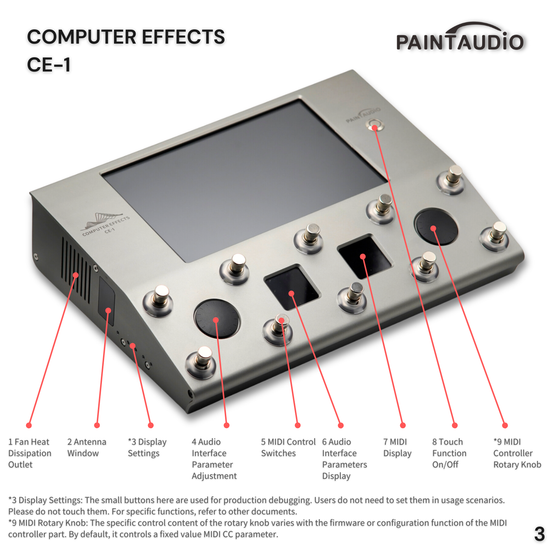 COMPUTER EFFECTS
CE-1

PAINTAUDIO

PAINTAUDIO

COMPUTER EFFECTS
CE-1

1 Fan Heat Dissipation Outlet

2 Antenna Window

*3 Display Settings

4 Audio Interface Parameter Adjustment

5 MIDI Control Switches

6 Audio Interface Parameters Display

7 MIDI Display

8 Touch Function On/Off

*9 MIDI Controller Rotary Knob

*3 Display Settings: The small buttons here are used for production debugging. Users do not need to set them in usage scenarios. Please do not touch them. For specific functions, refer to other documents.
*9 MIDI Rotary Knob: The specific control content of the rotary knob varies with the firmware or configuration function of the MIDI controller part. By default, it controls a fixed value MIDI CC parameter.

3