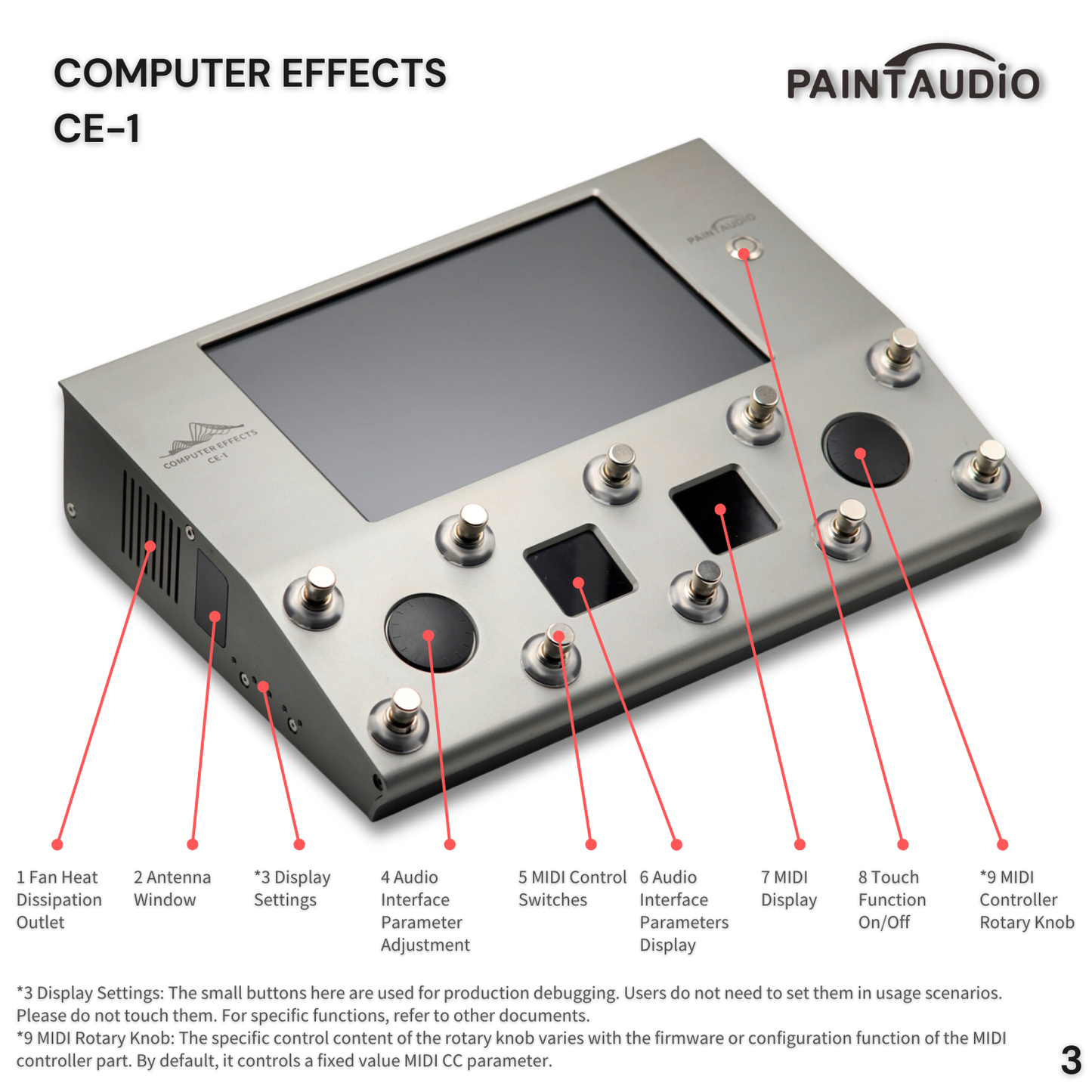 COMPUTER EFFECTS
CE-1

PAINTAUDIO

PAINTAUDIO

COMPUTER EFFECTS
CE-1

1 Fan Heat Dissipation Outlet

2 Antenna Window

*3 Display Settings

4 Audio Interface Parameter Adjustment

5 MIDI Control Switches

6 Audio Interface Parameters Display

7 MIDI Display

8 Touch Function On/Off

*9 MIDI Controller Rotary Knob

*3 Display Settings: The small buttons here are used for production debugging. Users do not need to set them in usage scenarios. Please do not touch them. For specific functions, refer to other documents.
*9 MIDI Rotary Knob: The specific control content of the rotary knob varies with the firmware or configuration function of the MIDI controller part. By default, it controls a fixed value MIDI CC parameter.

3